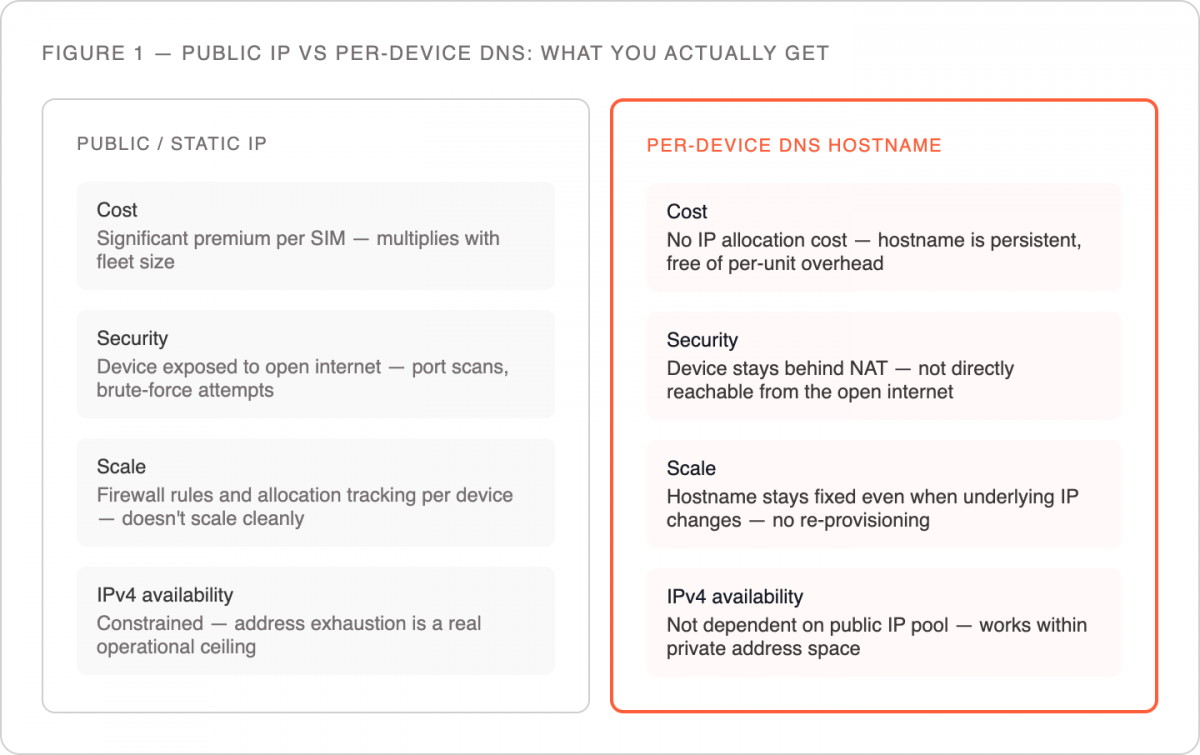 FIGURE 1 — PUBLIC IP VS PER-DEVICE DNS: WHAT YOU ACTUALLY GET

PUBLIC / STATIC IP

Cost
Significant premium per SIM — multiplies with fleet size

Security
Device exposed to open internet — port scans, brute-force attempts

Scale
Firewall rules and allocation tracking per device — doesn't scale cleanly

IPv4 availability
Constrained — address exhaustion is a real operational ceiling

PER-DEVICE DNS HOSTNAME

Cost
No IP allocation cost — hostname is persistent, free of per-unit overhead

Security
Device stays behind NAT — not directly reachable from the open internet

Scale
Hostname stays fixed even when underlying IP changes — no re-provisioning

IPv4 availability
Not dependent on public IP pool — works within private address space